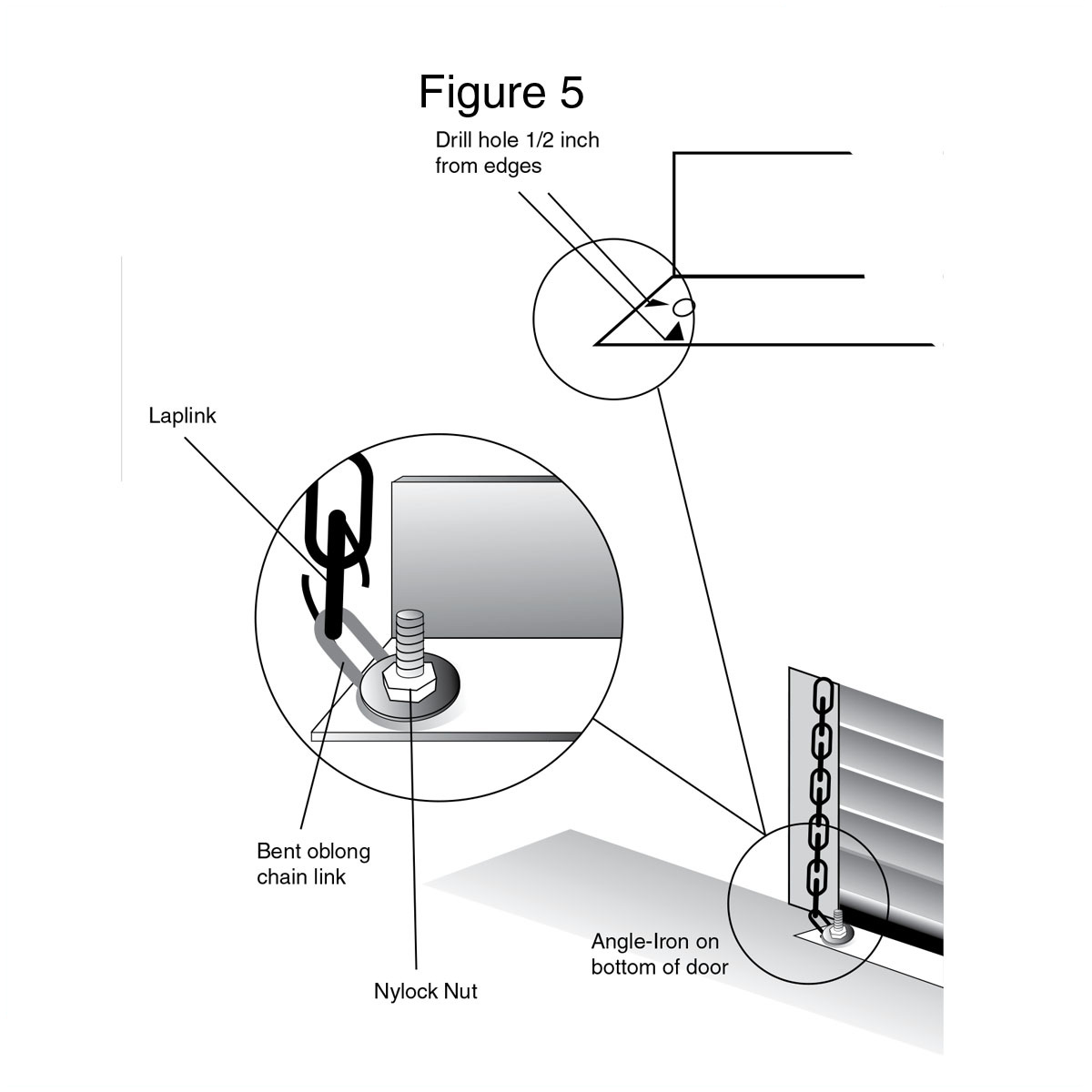 Figure 5

Drill hole 1/2 inch from edges

Laplink

Bent oblong chain link

Nylock Nut

Angle-Iron on bottom of door