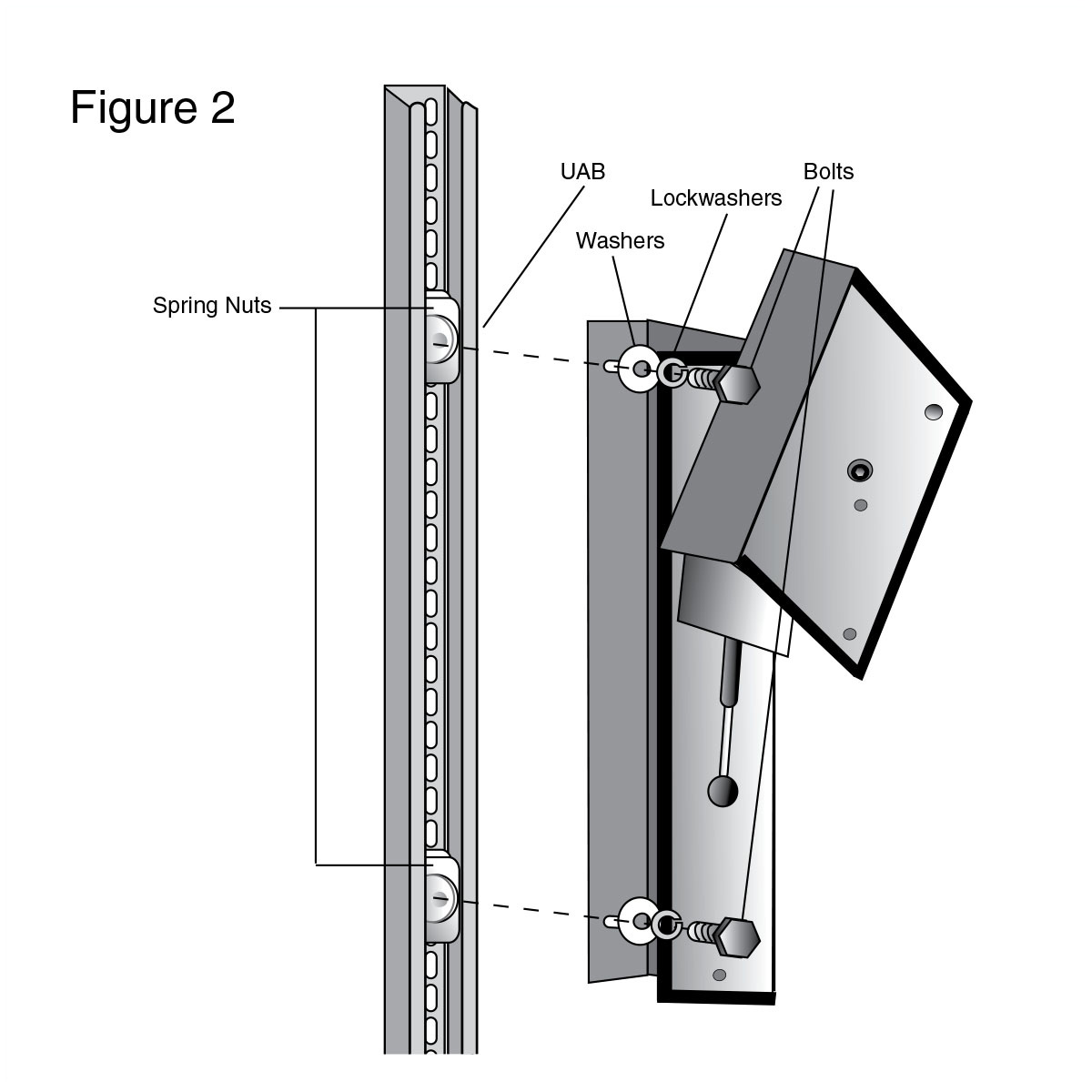 Figure 2

UAB

Bolts

Lockwashers

Washers

Spring Nuts